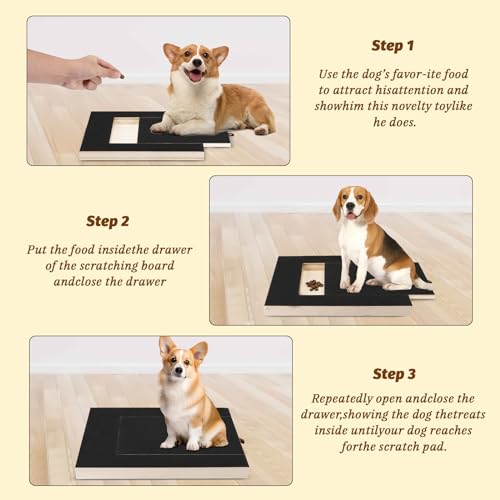 Step 1

Use the dog's favor-ite food to attract hisattention and showhim this novelty toylike he does.

Step 2

Put the food insidethe drawer of the scratching board andclose the drawer

Step 3

Repeatedly open andclose the drawer,showing the dog thetreats inside untilyour dog reaches forthe scratch pad.