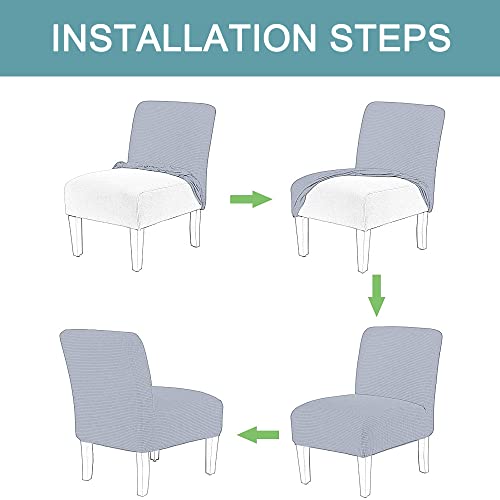 INSTALLATION STEPS