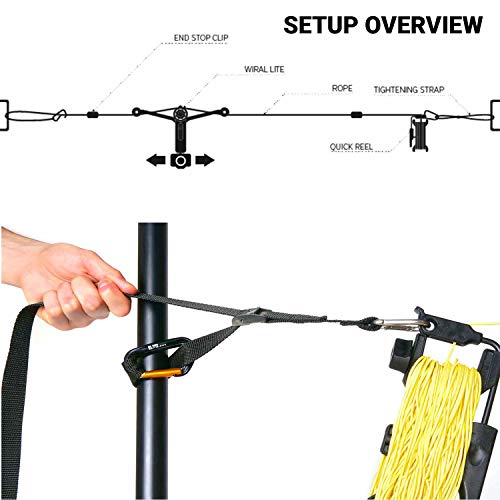 SETUP OVERVIEW

END STOP CLIP

WIRAL LITE

ROPE

TIGHTENING STRAP

QUICK REEL