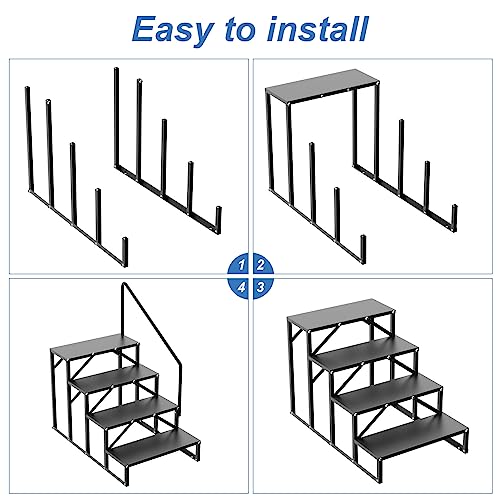 Easy to install

1 2
4 3