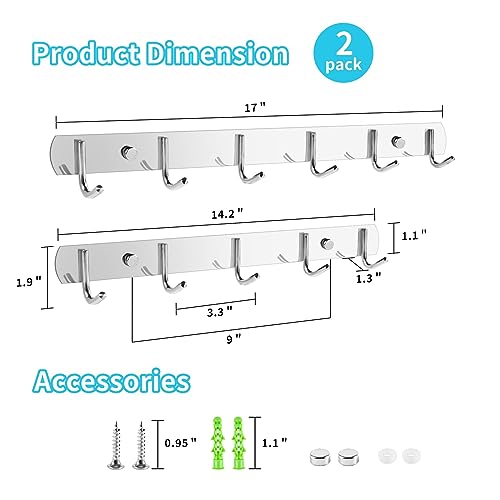 Product Dimension

2 pack

17 "

14.2 "

1.1 "

1.9 "

1.3 "

3.3 "

9 "

Accessories

0.95 "

1.1 "