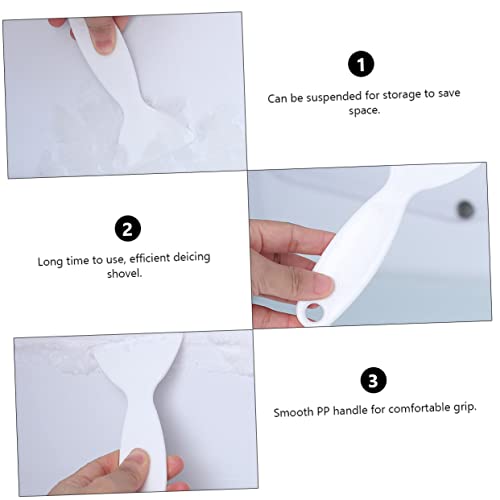 1

Can be suspended for storage to save space.

2

Long time to use, efficient deicing shovel.

3

Smooth PP handle for comfortable grip.