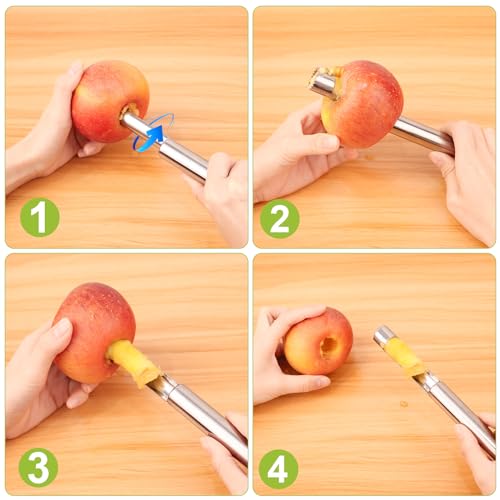 1

2

3

4