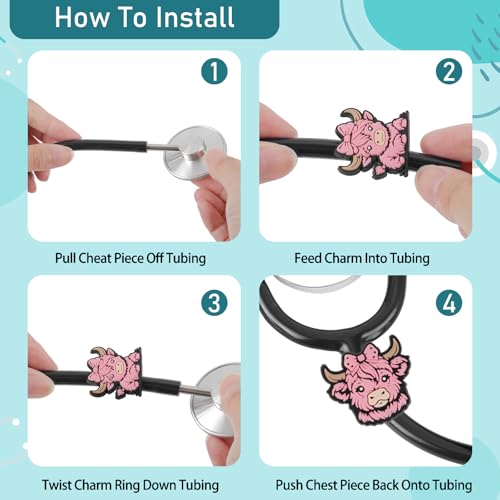 How To Install

1

Pull Cheat Piece Off Tubing

2

Feed Charm Into Tubing

3

Twist Charm Ring Down Tubing

4

Push Chest Piece Back Onto Tubing