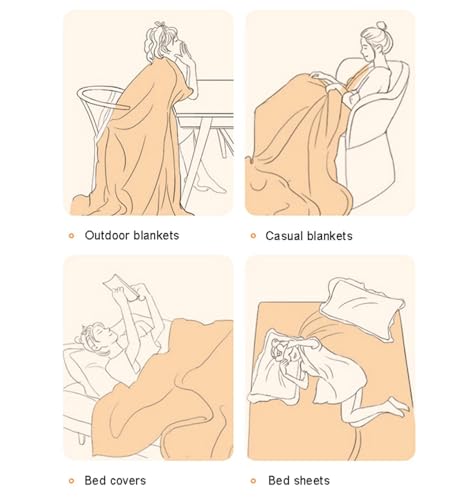 Outdoor blankets

Casual blankets

Bed covers

Bed sheets