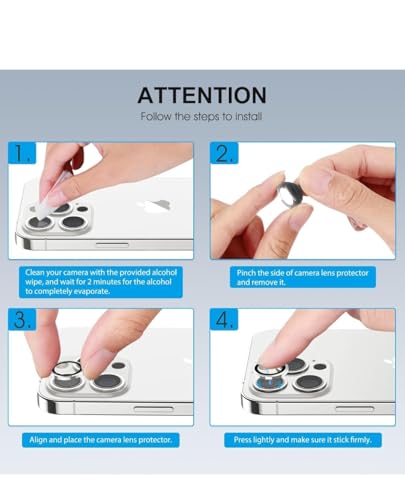 ATTENTION

Follow the steps to install

1.

Clean your camera with the provided alcohol wipe, and wait for 2 minutes for the alcohol to completely evaporate.

2.

Pinch the side of camera lens protector and remove it.

3.

Align and place the camera lens protector.

4.

Press lightly and make sure it stick firmly.