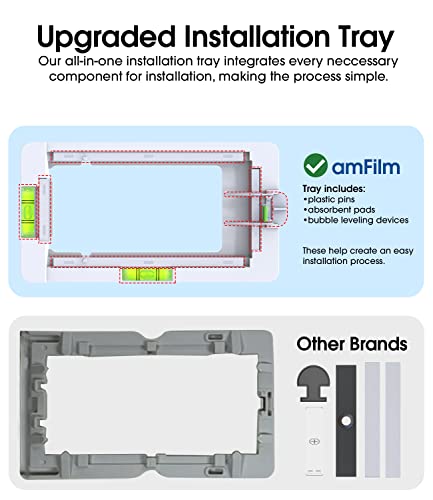 Upgraded Installation Tray

Our all-in-one installation tray integrates every neccessary component for installation, making the process simple.

amFilm

Tray includes:
•plastic pins
•absorbent pads
•bubble leveling devices

These help create an easy installation process.

Other Brands