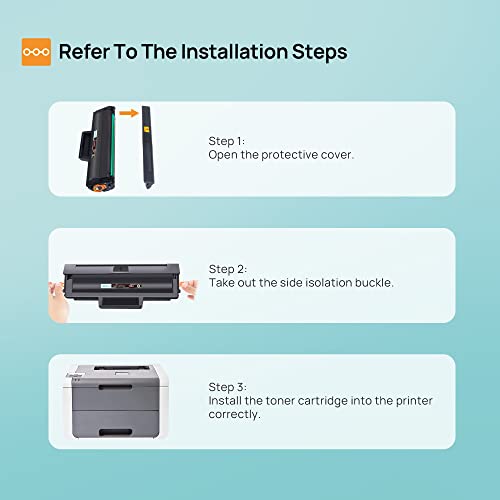 Refer To The Installation Steps

Step 1:
Open the protective cover.

Step 2:
Take out the side isolation buckle.

Step 3:
Install the toner cartridge into the printer correctly.