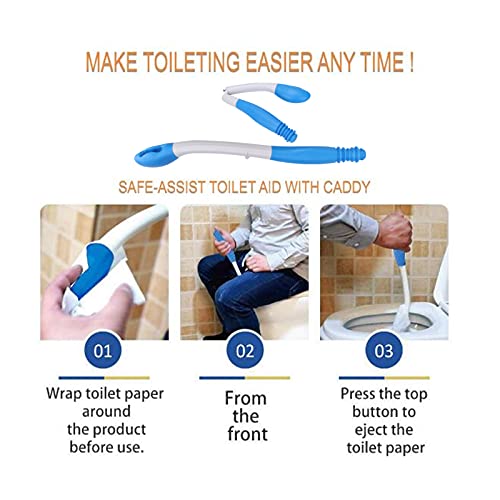 MAKE TOILETING EASIER ANY TIME !

SAFE-ASSIST TOILET AID WITH CADDY

01

Wrap toilet paper around the product before use.

02

From the front

03

Press the top button to eject the toilet paper