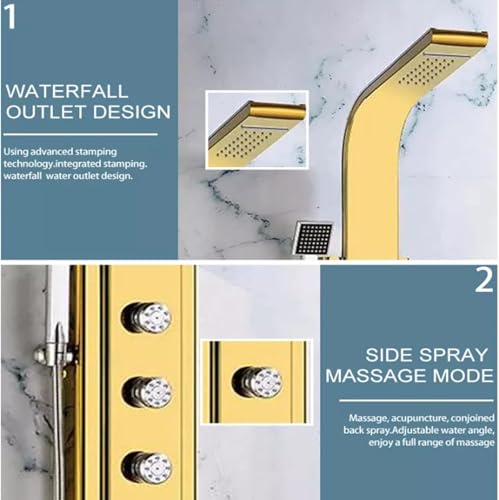 1

WATERFALL OUTLET DESIGN

Using advanced stamping technology.integrated stamping. waterfall water outlet design.

2

SIDE SPRAY MASSAGE MODE

Massage, acupuncture, conjoined back spray.Adjustable water angle, enjoy a full range of massage