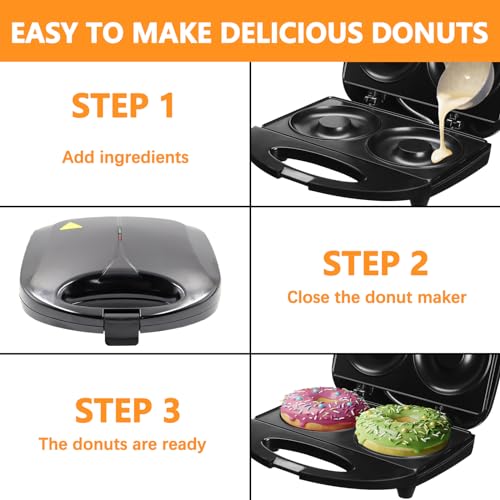 EASY TO MAKE DELICIOUS DONUTS

STEP 1
Add ingredients

STEP 2
Close the donut maker

STEP 3
The donuts are ready