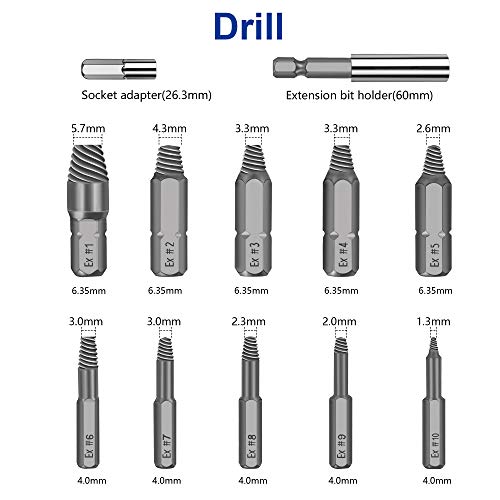 Drill

Socket adapter(26.3mm)

Extension bit holder(60mm)

5.7mm
Ex #1
6.35mm

4.3mm
Ex #2
6.35mm

3.3mm
Ex #3
6.35mm

3.3mm
Ex #4
6.35mm

2.6mm
Ex #5
6.35mm

3.0mm
Ex #6
4.0mm

3.0mm
Ex #7
4.0mm

2.3mm
Ex #8
4.0mm

2.0mm
Ex #9
4.0mm

1.3mm
Ex #10
4.0mm