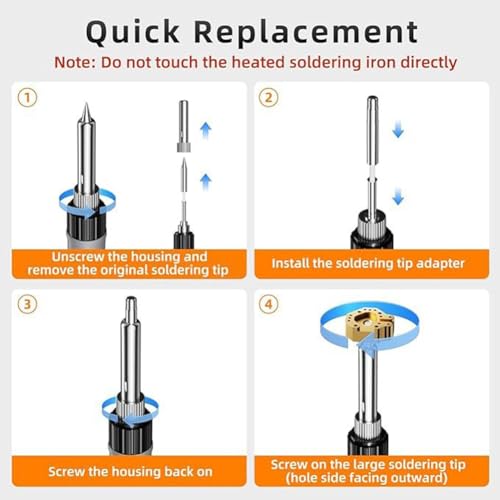 Quick Replacement
Note: Do not touch the heated soldering iron directly

①
Unscrew the housing and remove the original soldering tip

②
Install the soldering tip adapter

③
Screw the housing back on

④
Screw on the large soldering tip (hole side facing outward)