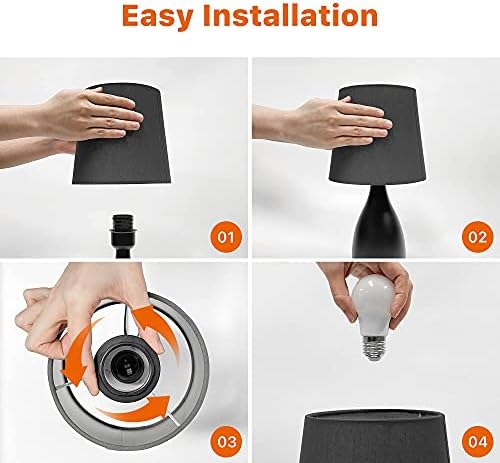 Easy Installation

01

02

03

04