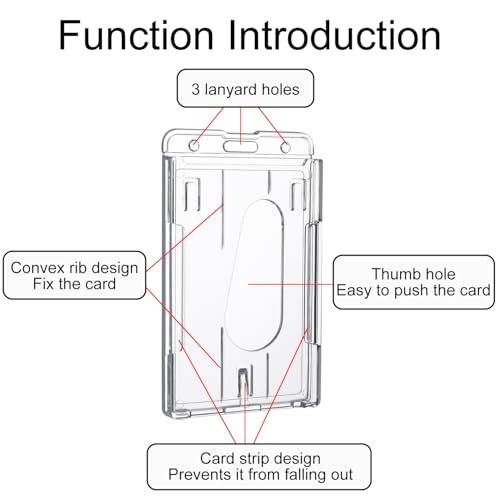 Function Introduction

3 lanyard holes

Convex rib design
Fix the card

Thumb hole
Easy to push the card

Card strip design
Prevents it from falling out