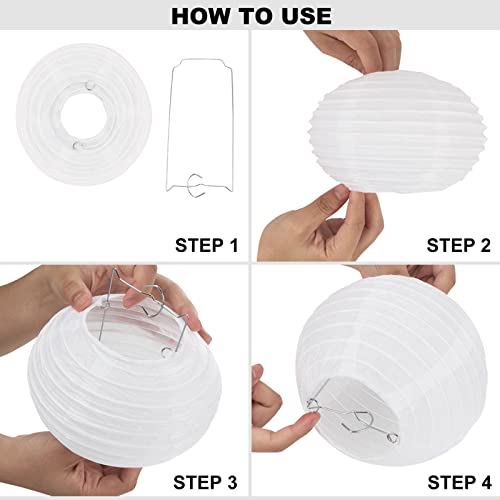 HOW TO USE

STEP 1

STEP 2

STEP 3

STEP 4