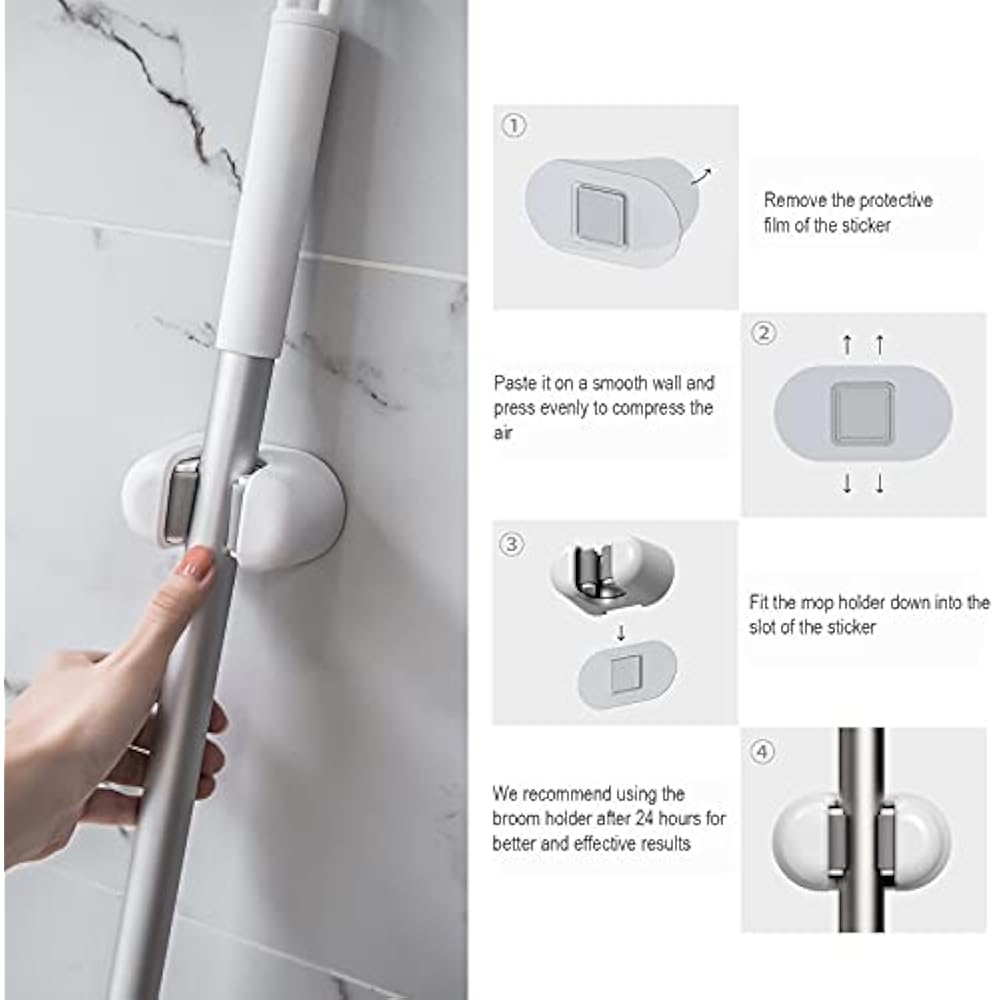 ①

Remove the protective film of the sticker

②

Paste it on a smooth wall and press evenly to compress the air

③

Fit the mop holder down into the slot of the sticker

④

We recommend using the broom holder after 24 hours for better and effective results