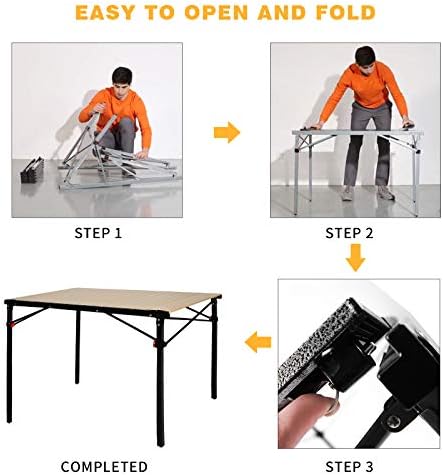 EASY TO OPEN AND FOLD

STEP 1

STEP 2

COMPLETED

STEP 3