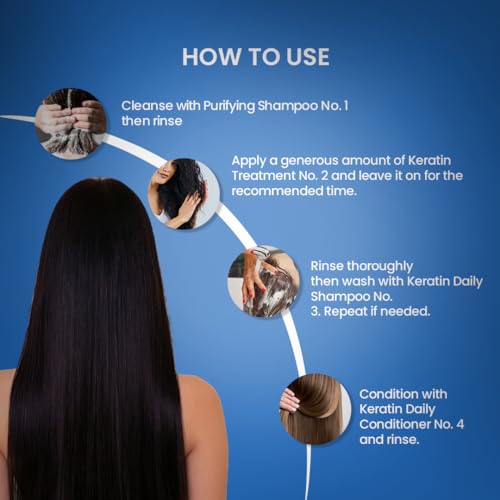 HOW TO USE

Cleanse with Purifying Shampoo No. 1 then rinse

Apply a generous amount of Keratin Treatment No. 2 and leave it on for the recommended time.

Rinse thoroughly then wash with Keratin Daily Shampoo No. 3. Repeat if needed.

Condition with Keratin Daily Conditioner No. 4 and rinse.