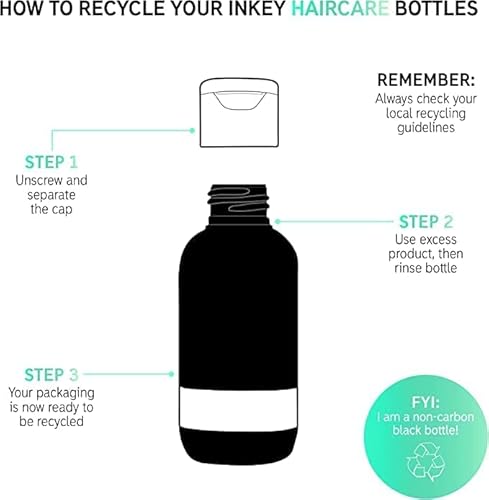 HOW TO RECYCLE YOUR INKEY HAIRCARE BOTTLES

REMEMBER:
Always check your local recycling guidelines

STEP 1
Unscrew and separate the cap

STEP 2
Use excess product, then rinse bottle

STEP 3
Your packaging is now ready to be recycled

FYI:
I am a non-carbon black bottle!