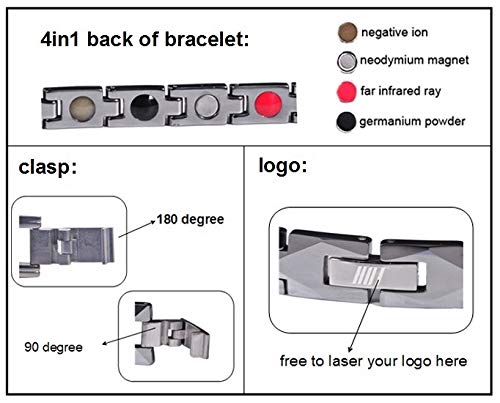 4in1 back of bracelet:

negative ion

neodymium magnet

far infrared ray

germanium powder

clasp:

180 degree

90 degree

logo:

free to laser your logo here