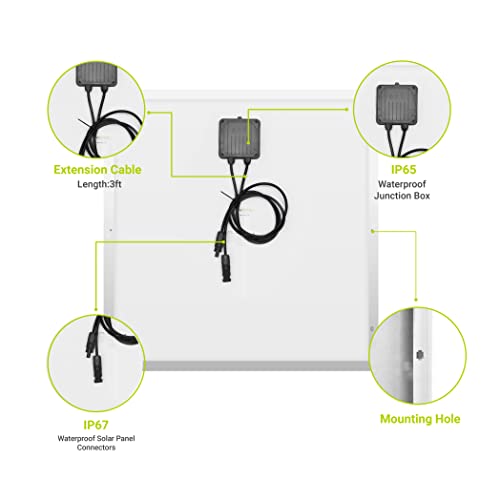 Extension Cable
Length:3ft

IP65
Waterproof Junction Box

IP67
Waterproof Solar Panel Connectors

Mounting Hole