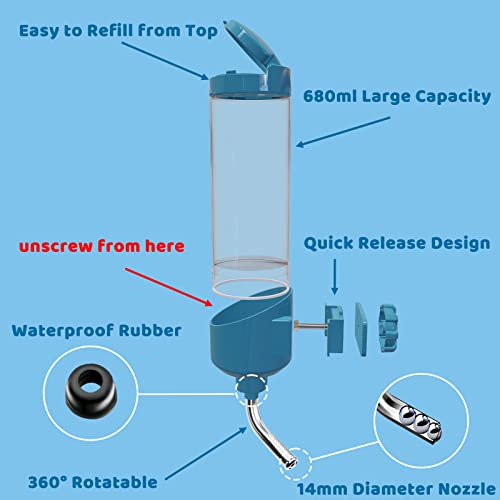 Easy to Refill from Top

680ml Large Capacity

unscrew from here

Quick Release Design

Waterproof Rubber

360° Rotatable

14mm Diameter Nozzle