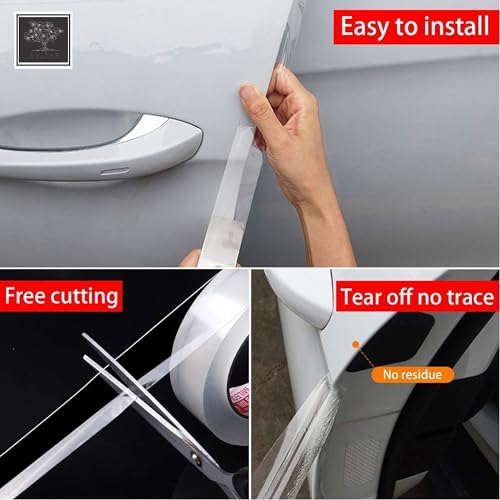 Easy to install

Free cutting

Tear off no trace

No residue