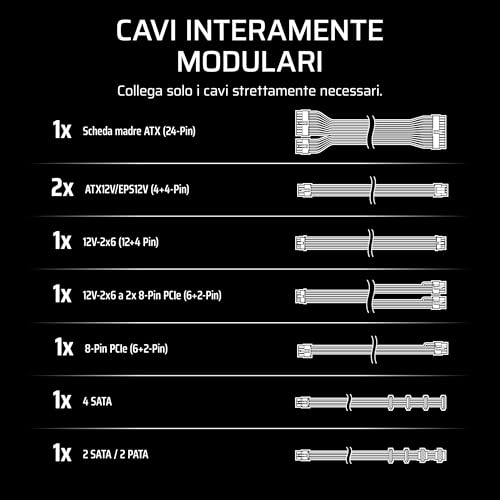 CAVI INTERAMENTE MODULARI

Collega solo i cavi strettamente necessari.

1x Scheda madre ATX (24-Pin)

2x ATX12V/EPS12V (4+4-Pin)

1x 12V-2x6 (12+4 Pin)

1x 12V-2x6 a 2x 8-Pin PCIe (6+2-Pin)

1x 8-Pin PCIe (6+2-Pin)

1x 4 SATA

1x 2 SATA / 2 PATA