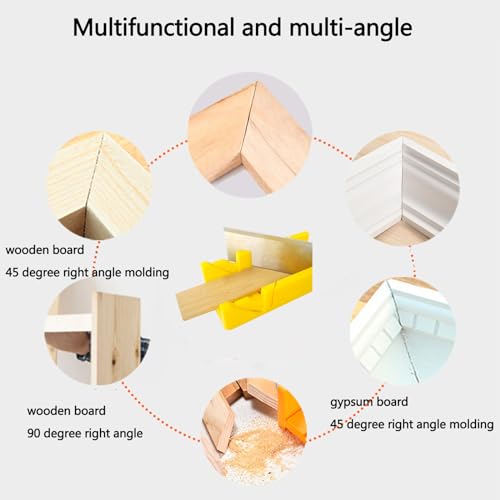 Multifunctional and multi-angle

wooden board
45 degree right angle molding

wooden board
90 degree right angle

gypsum board
45 degree right angle molding