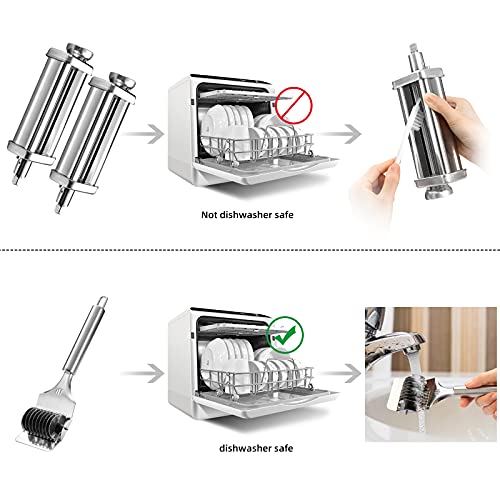 Not dishwasher safe

dishwasher safe