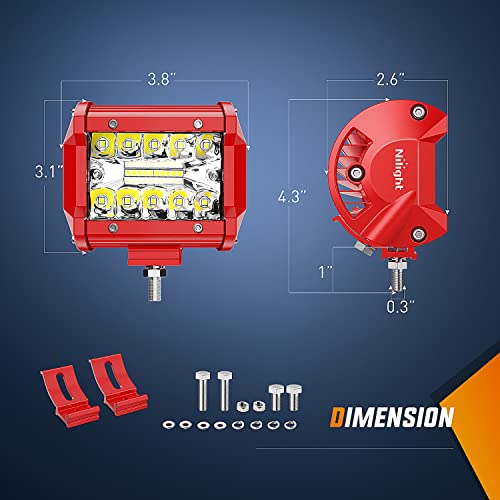 3.8"

3.1"

2.6"

Nilight

4.3"

1"

0.3"

DIMENSION