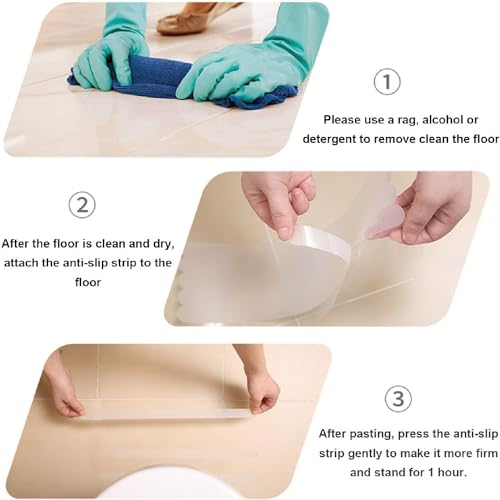 ①

Please use a rag, alcohol or detergent to remove clean the floor

②

After the floor is clean and dry, attach the anti-slip strip to the floor

③

After pasting, press the anti-slip strip gently to make it more firm and stand for 1 hour.