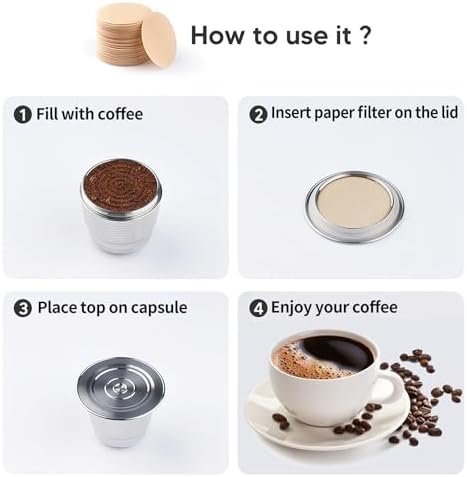 How to use it ?

1 Fill with coffee

2 Insert paper filter on the lid

3 Place top on capsule

4 Enjoy your coffee