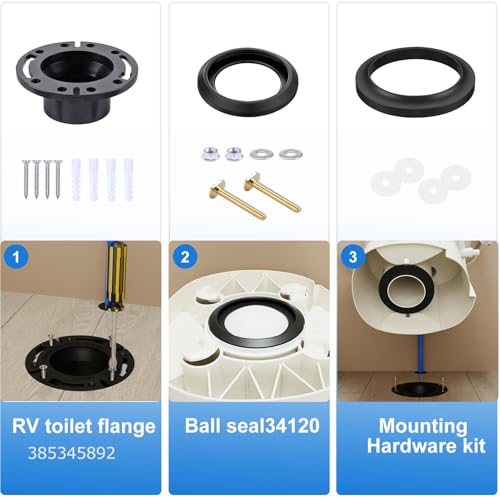 1

RV toilet flange
385345892

2

Ball seal34120

3

Mounting Hardware kit