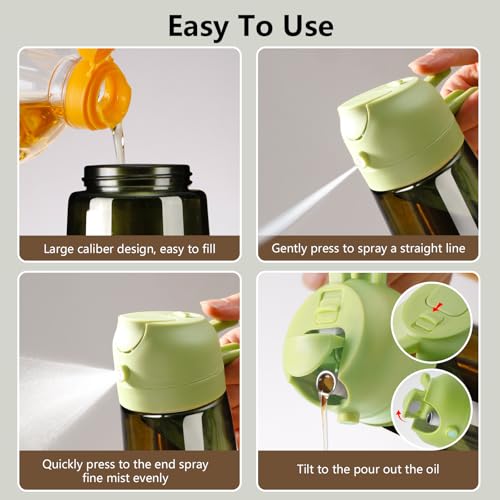 Easy To Use

Large caliber design, easy to fill

Gently press to spray a straight line

Quickly press to the end spray fine mist evenly

Tilt to the pour out the oil