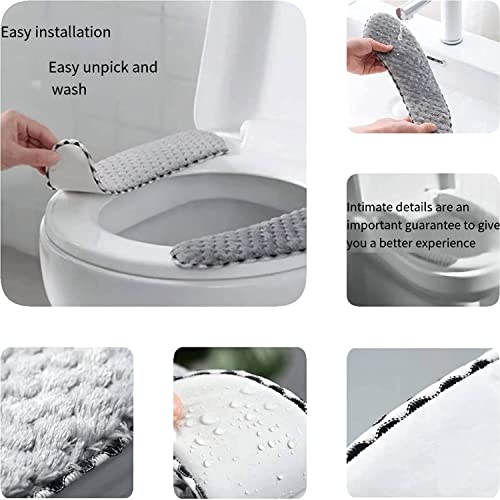 Easy installation

Easy unpick and wash

Intimate details are an important guarantee to give you a better experience