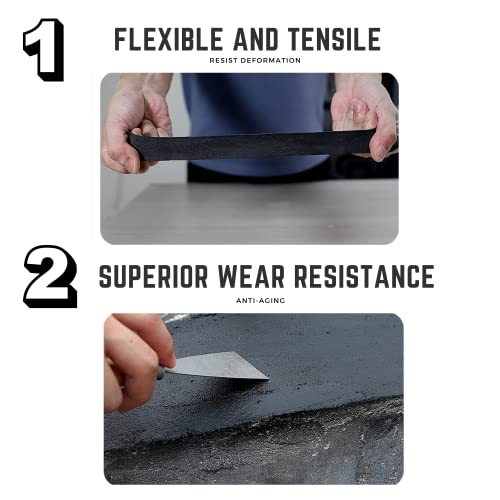 1

FLEXIBLE AND TENSILE

RESIST DEFORMATION

2

SUPERIOR WEAR RESISTANCE

ANTI-AGING