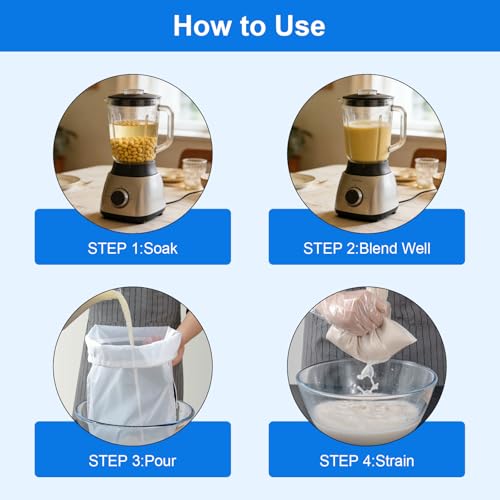 How to Use

STEP 1:Soak

STEP 2:Blend Well

STEP 3:Pour

STEP 4:Strain