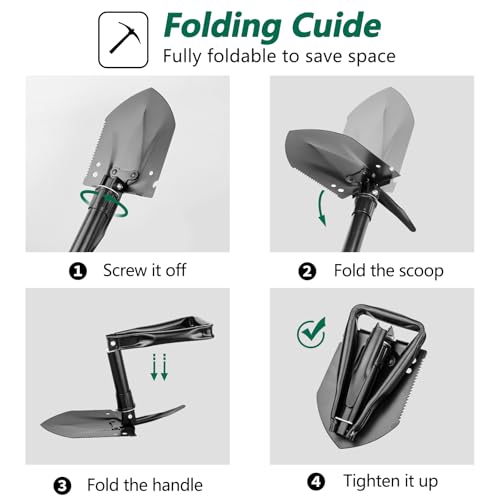 Folding Cuide
Fully foldable to save space

❶ Screw it off

❷ Fold the scoop

❸ Fold the handle

❹ Tighten it up