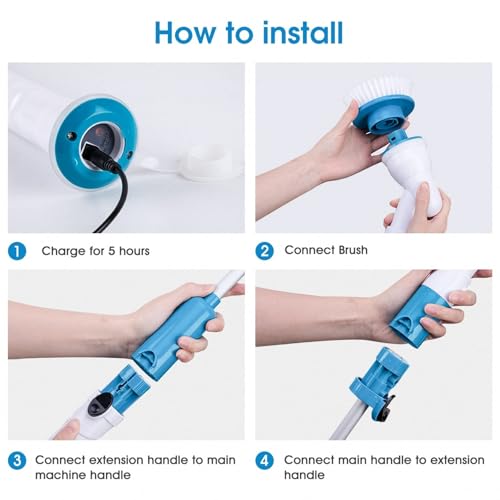 How to install

1 Charge for 5 hours

2 Connect Brush

3 Connect extension handle to main machine handle

4 Connect main handle to extension handle