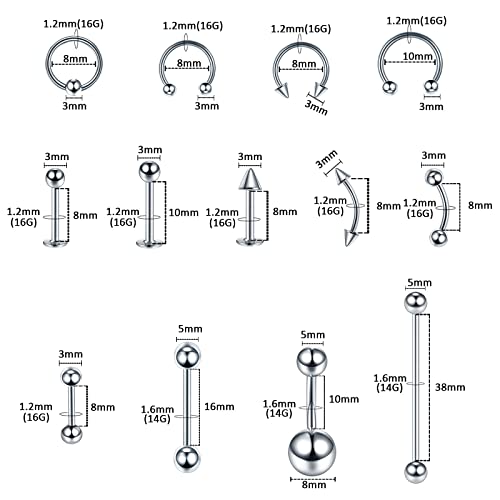 1.2mm(16G)
8mm
3mm

1.2mm(16G)
8mm
3mm

1.2mm(16G)
8mm
3mm

1.2mm(16G)
10mm
3mm

3mm
1.2mm (16G)
8mm

3mm
1.2mm (16G)
10mm

3mm
1.2mm (16G)
8mm

3mm
1.2mm (16G)
8mm

3mm
1.2mm (16G)
8mm

3mm
1.2mm (16G)
8mm

5mm
1.6mm (14G)
16mm

5mm
1.6mm (14G)
10mm
8mm

5mm
1.6mm (14G)
38mm