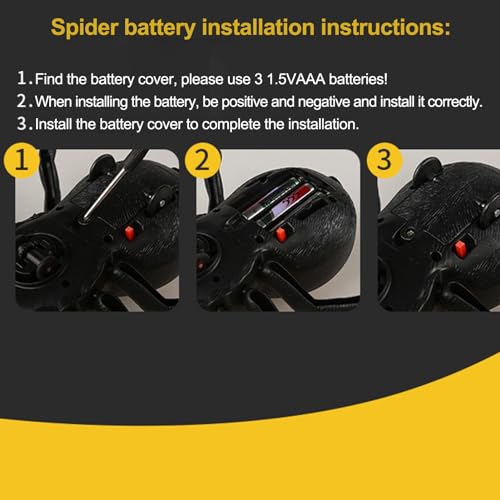 Spider battery installation instructions:

1. Find the battery cover, please use 3 1.5VAAA batteries!
2. When installing the battery, be positive and negative and install it correctly.
3. Install the battery cover to complete the installation.

1

2

3