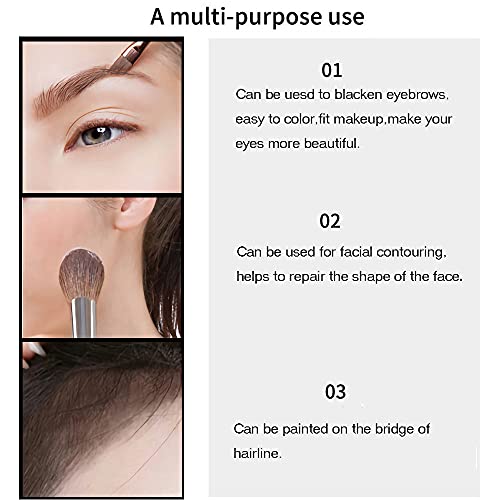 A multi-purpose use

01

Can be uesd to blacken eyebrows, easy to color,fit makeup,make your eyes more beautiful.

02

Can be used for facial contouring, helps to repair the shape of the face.

03

Can be painted on the bridge of hairline.