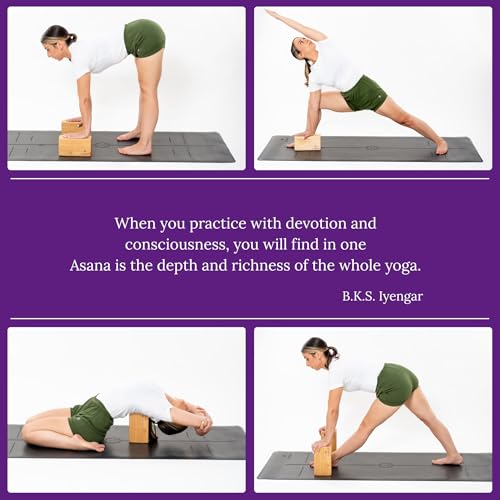 When you practice with devotion and consciousness, you will find in one Asana is the depth and richness of the whole yoga.

B.K.S. Iyengar