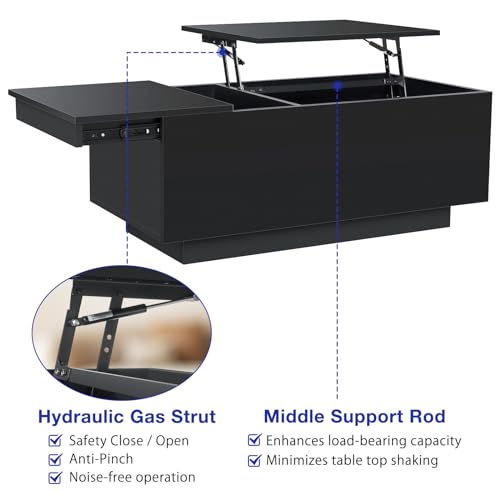 Hydraulic Gas Strut
Safety Close / Open
Anti-Pinch
Noise-free operation

Middle Support Rod
Enhances load-bearing capacity
Minimizes table top shaking