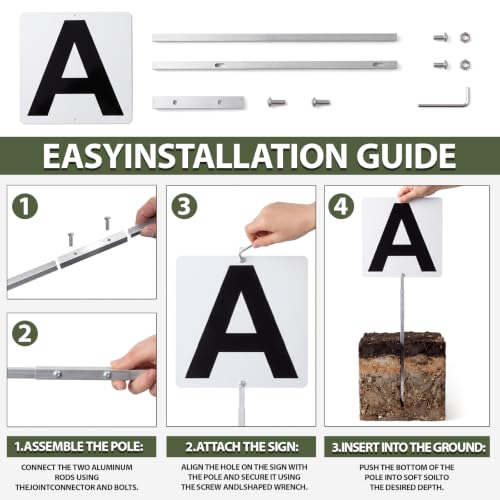 A

EASYINSTALLATION GUIDE

1

2

3

A

4

A

1.ASSEMBLE THE POLE:

CONNECT THE TWO ALUMINUM RODS USING THEJOINTCONNECTOR AND BOLTS.

2.ATTACH THE SIGN:

ALIGN THE HOLE ON THE SIGN WITH THE POLE AND SECURE IT USING THE SCREW ANDLSHAPED WRENCH.

3.INSERT INTO THE GROUND:

PUSH THE BOTTOM OF THE POLE INTO SOFT SOILTO THE DESIRED DEPTH.