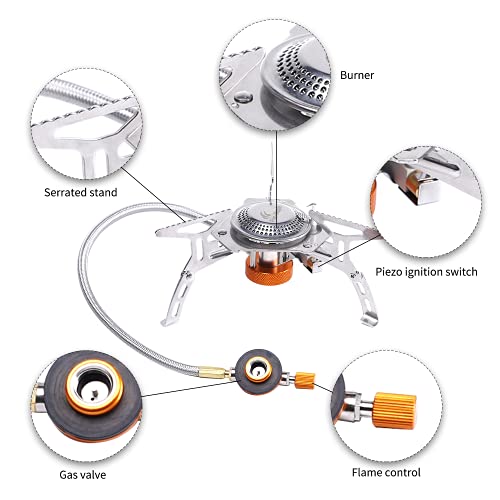 Burner

Serrated stand

Piezo ignition switch

Gas valve

Flame control