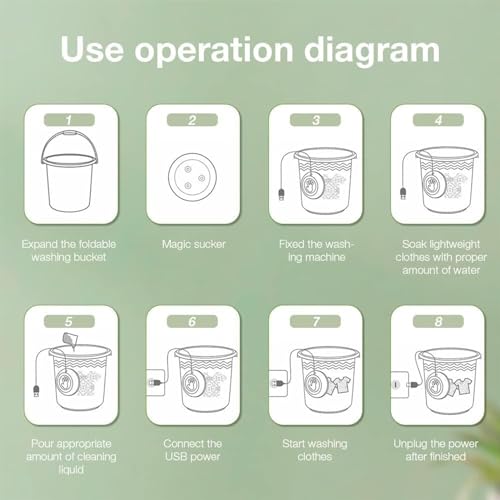 Use operation diagram

1

Expand the foldable washing bucket

2

Magic sucker

3

Fixed the washing machine

4

Soak lightweight clothes with proper amount of water

5

Pour appropriate amount of cleaning liquid

6

Connect the USB power

7

Start washing clothes

8

Unplug the power after finished