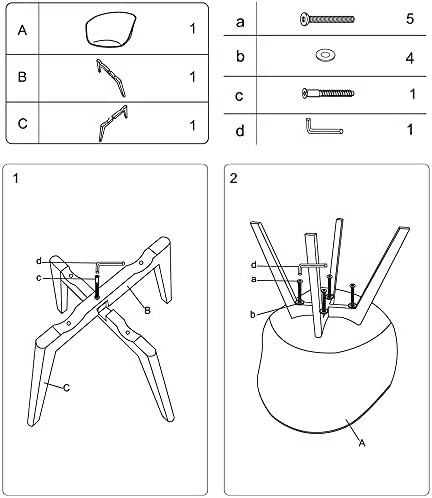 | A | | 1 |
|---|---|---|
| B | | 1 |
| C | | 1 |

| a | | 5 |
|---|---|---|
| b | | 4 |
| c | | 1 |
| d | | 1 |

1

d
c
B
C

2

d
a
b
A